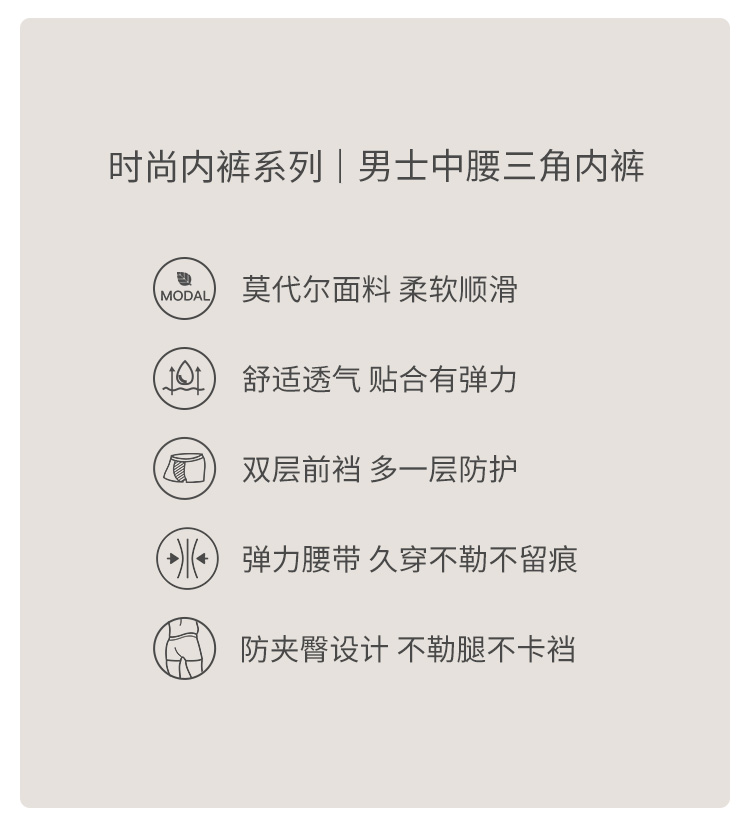 时尚内裤系列｜男士中腰三角内裤

MODAL

莫代尔面料 柔软顺滑

舒适透气 贴合有弹力

双层前裆 多一层防护

弹力腰带 久穿不勒不留痕

防夹臀设计 不勒腿不卡裆