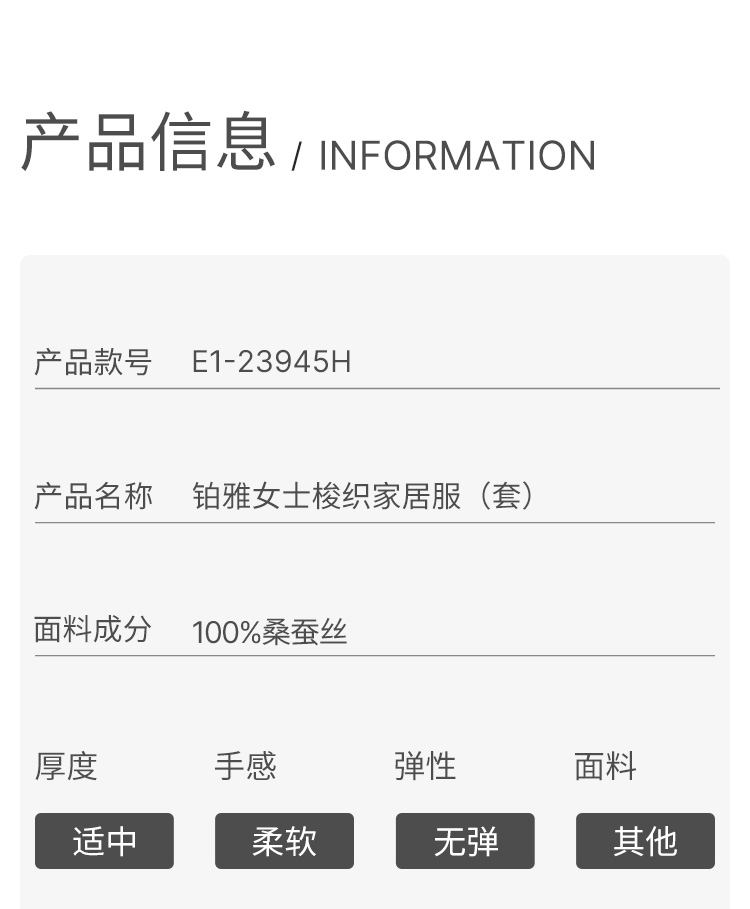 产品信息 / INFORMATION

产品款号 E1-23945H

产品名称 铂雅女士梭织家居服（套）

面料成分 100%桑蚕丝

| 厚度 | 手感 | 弹性 | 面料 |
|---|---|---|---|
| 适中 | 柔软 | 无弹 | 其他 |